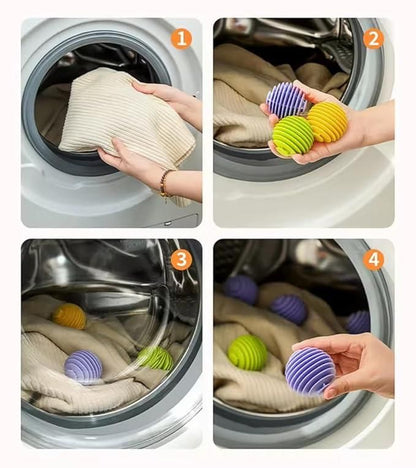 1
2
3
4